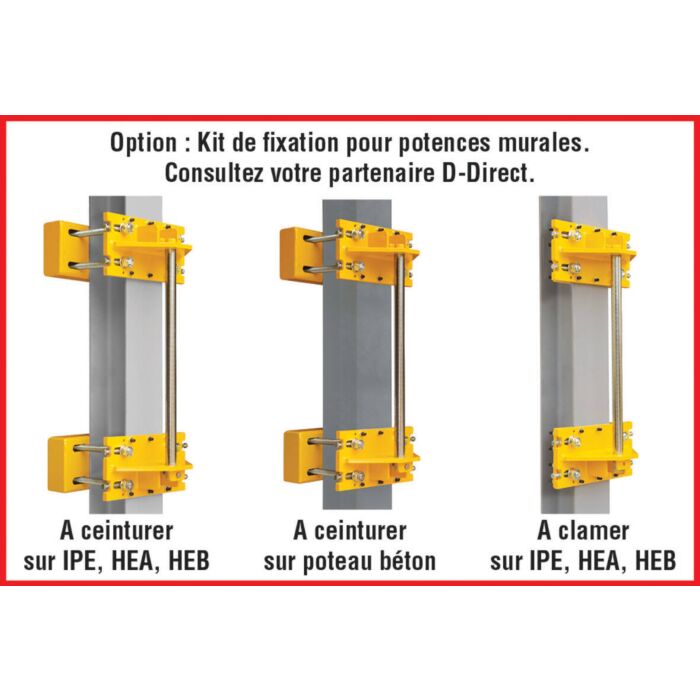 Option : Kit de fixation pour potences murales.
Consultez votre partenaire D-Direct.

A ceinturer
sur IPE, HEA, HEB

A ceinturer
sur poteau béton

A clamer
sur IPE, HEA, HEB